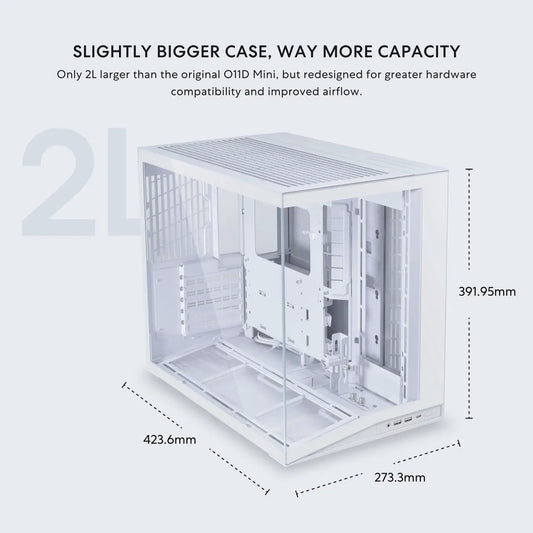 SLIGHTLY BIGGER CASE, WAY MORE CAPACITY

Only 2L larger than the original O11D Mini, but redesigned for greater hardware compatibility and improved airflow.

2L

391.95mm

423.6mm

273.3mm