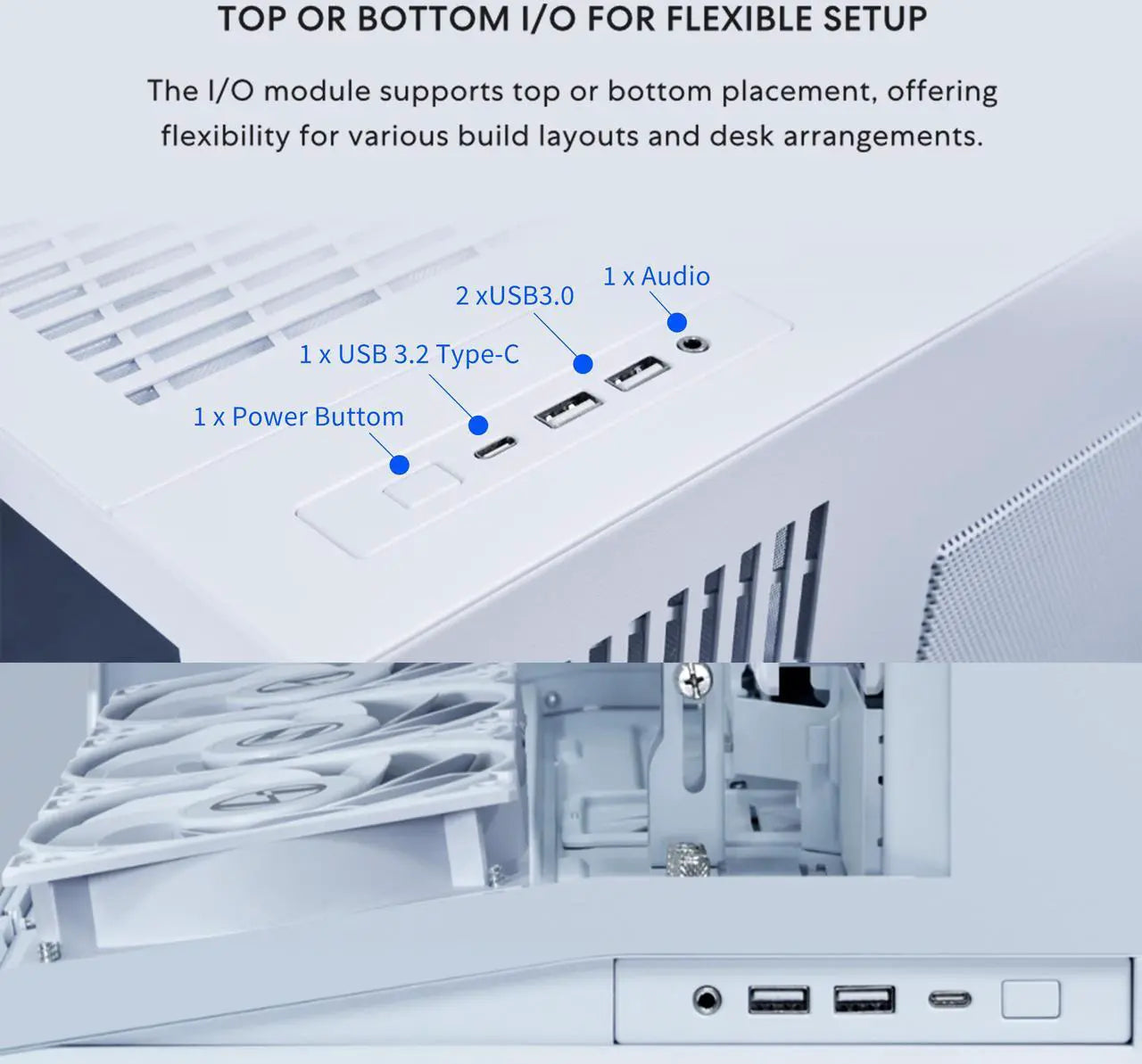 TOP OR BOTTOM I/O FOR FLEXIBLE SETUP

The I/O module supports top or bottom placement, offering flexibility for various build layouts and desk arrangements.

1 x Audio

2 xUSB3.0

1 x USB 3.2 Type-C

1 x Power Buttom