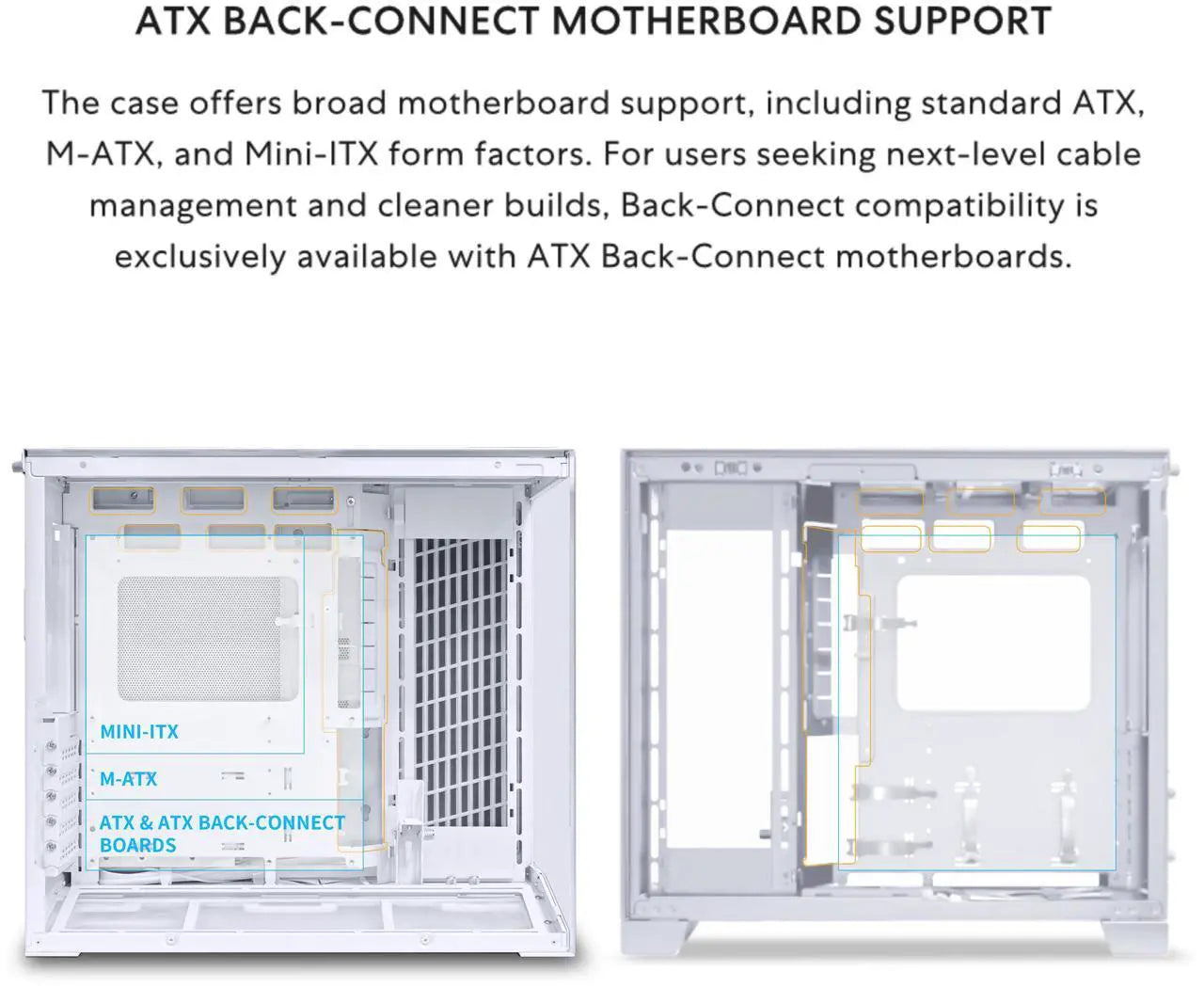 ATX BACK-CONNECT MOTHERBOARD SUPPORT

The case offers broad motherboard support, including standard ATX, M-ATX, and Mini-ITX form factors. For users seeking next-level cable management and cleaner builds, Back-Connect compatibility is exclusively available with ATX Back-Connect motherboards.

MINI-ITX

M-ATX

ATX & ATX BACK-CONNECT BOARDS