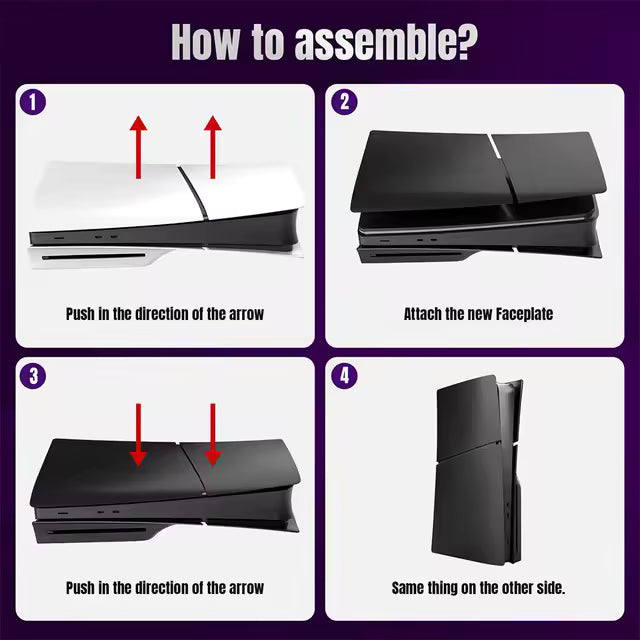 How to assemble?

1

Push in the direction of the arrow

2

Attach the new Faceplate

3

Push in the direction of the arrow

4

Same thing on the other side.