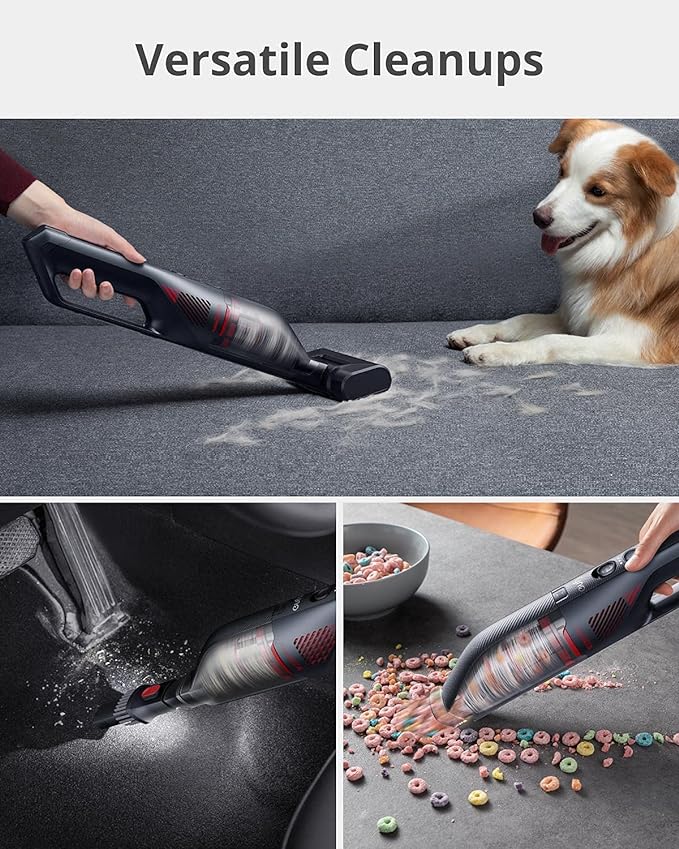 Versatile Cleanups