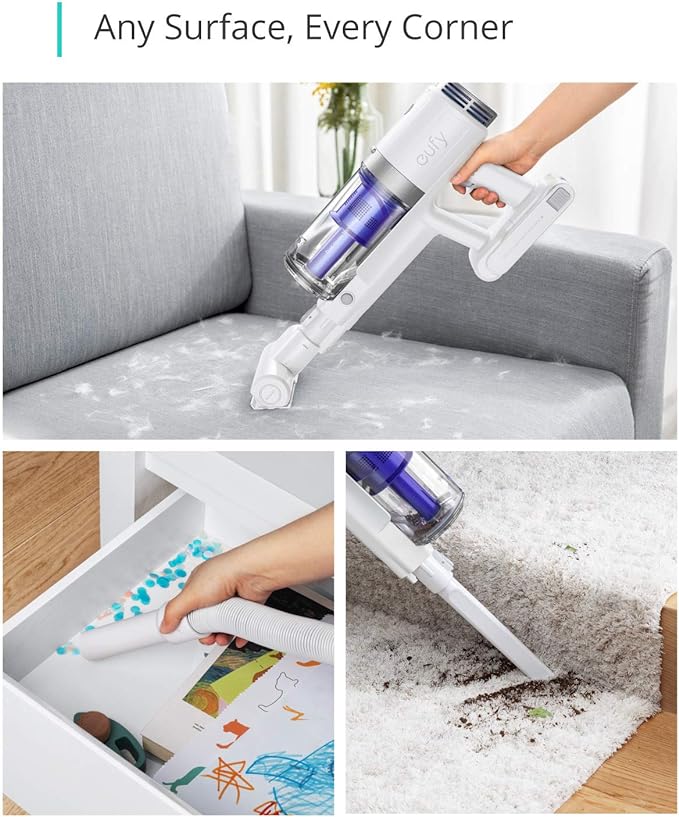 Any Surface, Every Corner

eufy